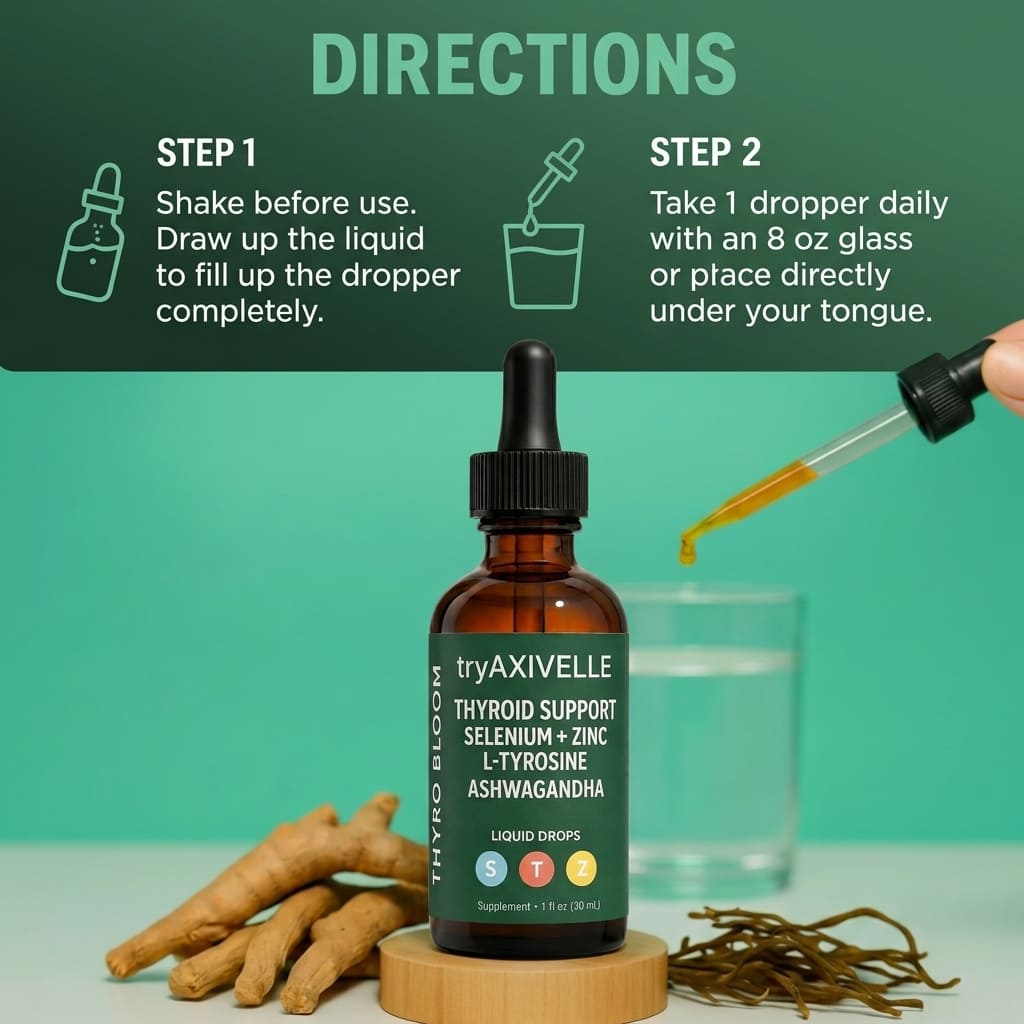 DIRECTIONS

STEP 1
Shake before use. Draw up the liquid to fill up the dropper completely.

STEP 2
Take 1 dropper daily with an 8 oz glass or place directly under your tongue.

THYRO BLOOM

tryAXIVELLE
THYROID SUPPORT
SELENIUM + ZINC
L-TYROSINE
ASHWAGANDHA

LIQUID DROPS
S T Z

Supplement • 1 fl oz (30 mL)